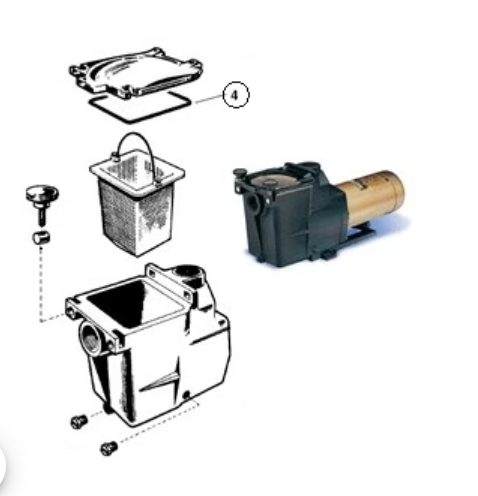 4