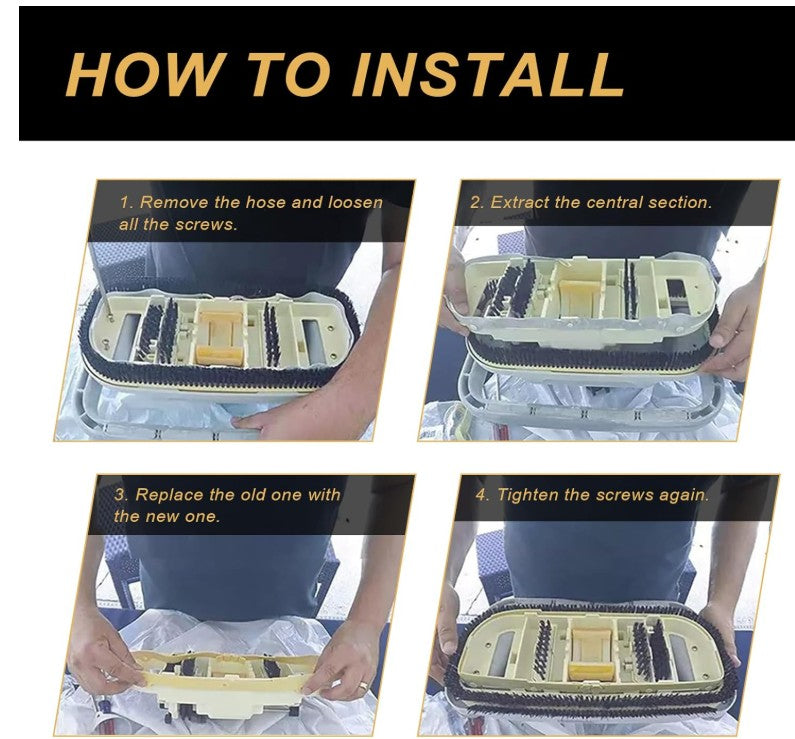 HOW TO INSTALL

1. Remove the hose and loosen all the screws.

2. Extract the central section.

3. Replace the old one with the new one.

4. Tighten the screws again.